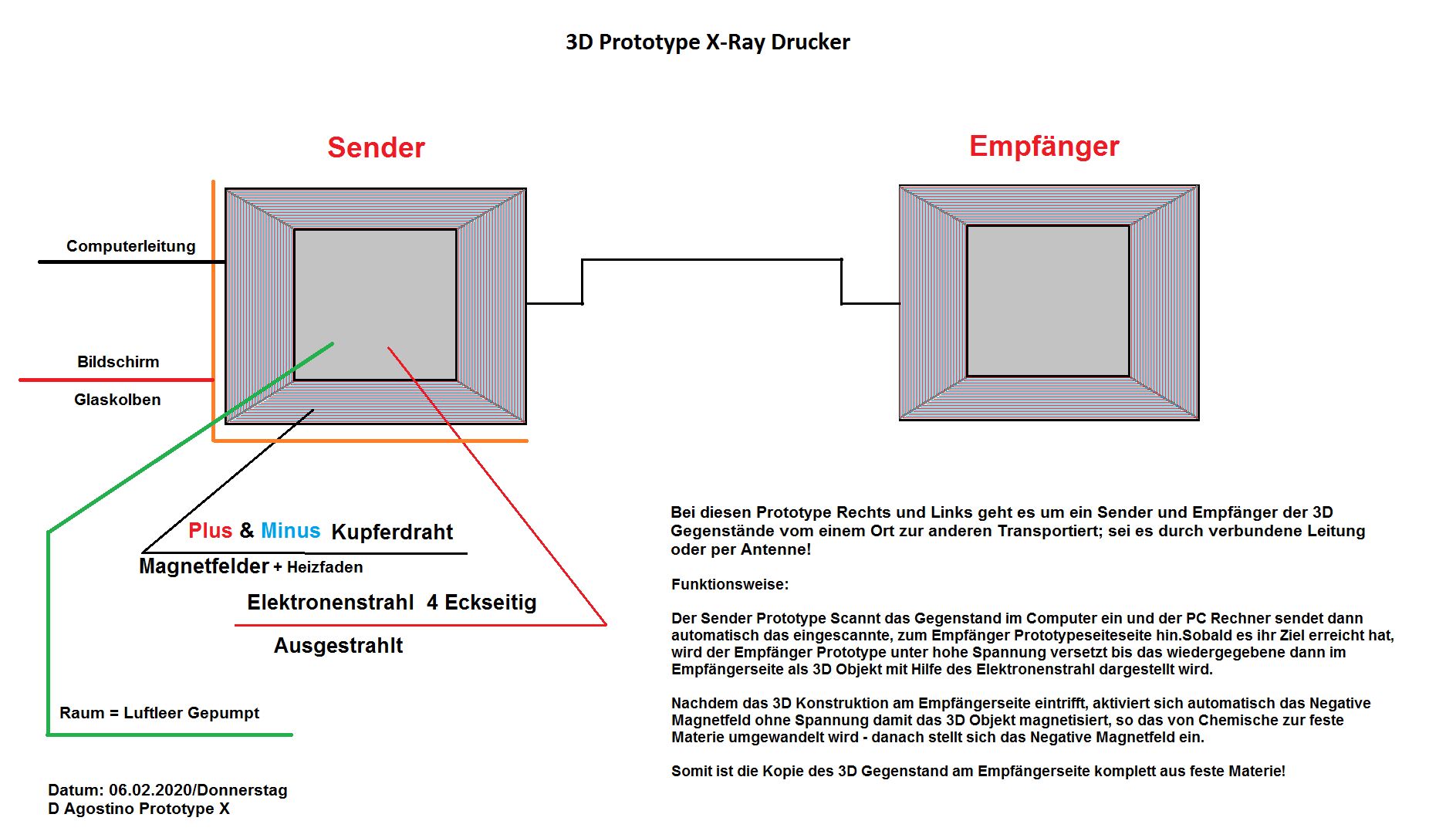 3D Prototype X-Ray Drucker

Sender

Empfänger

Computerleitung

Bildschirm

Glaskolben

Plus & Minus Kupferdraht

Magnetfelder + Heizfaden

Elektronenstrahl 4 Eckseitig

Ausgestrahlt

Raum = Luftleer Gepumpt

Datum: 06.02.2020/Donnerstag
D Agostino Prototype X

Bei diesen Prototype Rechts und Links geht es um ein Sender und Empfänger der 3D Gegenstände vom einem Ort zur anderen Transportiert; sei es durch verbundene Leitung oder per Antenne!

Funktionsweise:

Der Sender Prototype Scannt das Gegenstand im Computer ein und der PC Rechner sendet dann automatisch das eingescannte, zum Empfänger Prototypeseiteseite hin.Sobald es ihr Ziel erreicht hat, wird der Empfänger Prototype unter hohe Spannung versetzt bis das wiedergegebene dann im Empfängerseite als 3D Objekt mit Hilfe des Elektronenstrahl dargestellt wird.

Nachdem das 3D Konstruktion am Empfängerseite eintrifft, aktiviert sich automatisch das Negative Magnetfeld ohne Spannung damit das 3D Objekt magnetisiert, so das von Chemische zur feste Materie umgewandelt wird - danach stellt sich das Negative Magnetfeld ein.

Somit ist die Kopie des 3D Gegenstand am Empfängerseite komplett aus feste Materie!